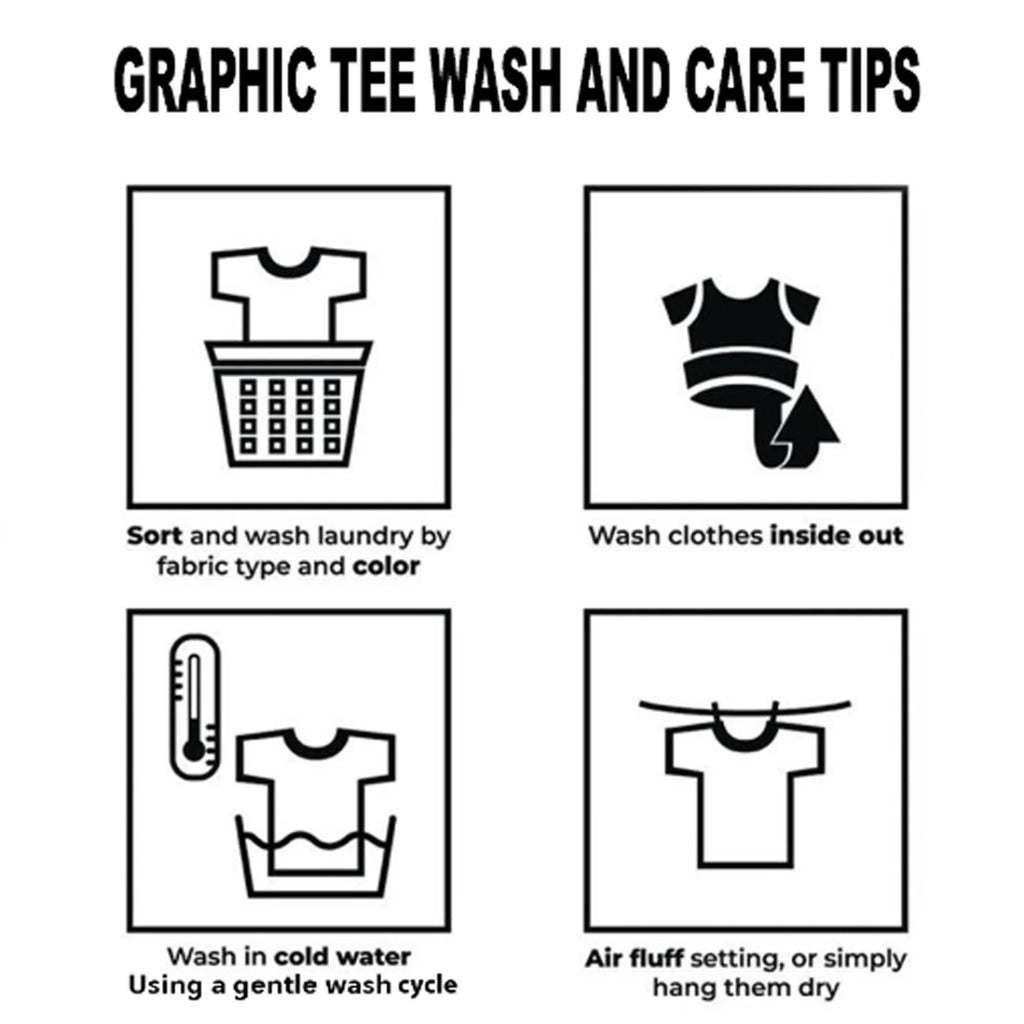 GRAPHIC TEE WASH AND CARE TIPS

Sort and wash laundry by fabric type and color

Wash clothes inside out

Wash in cold water
Using a gentle wash cycle

Air fluff setting, or simply hang them dry