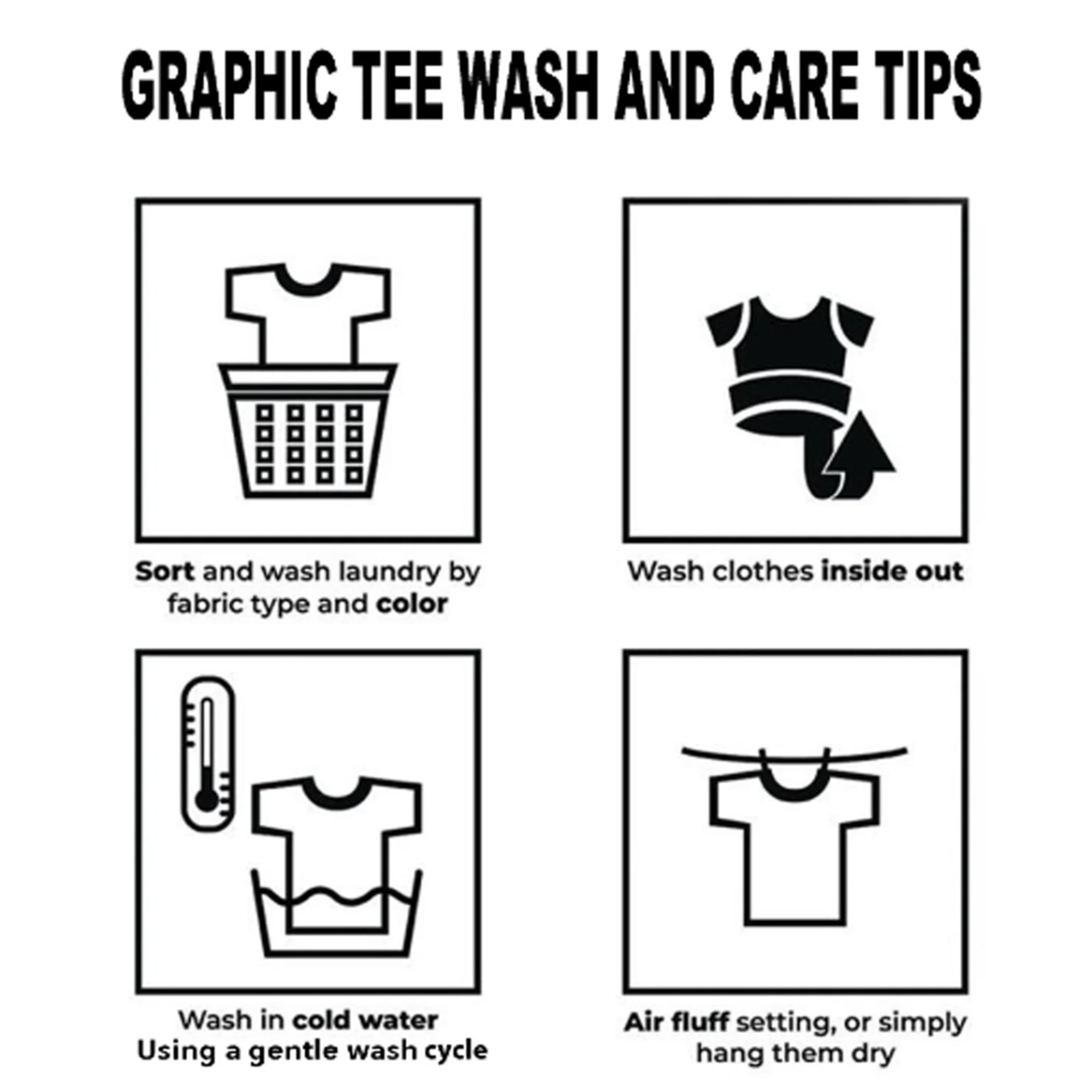 GRAPHIC TEE WASH AND CARE TIPS

Sort and wash laundry by fabric type and color

Wash clothes inside out

Wash in cold water
Using a gentle wash cycle

Air fluff setting, or simply hang them dry