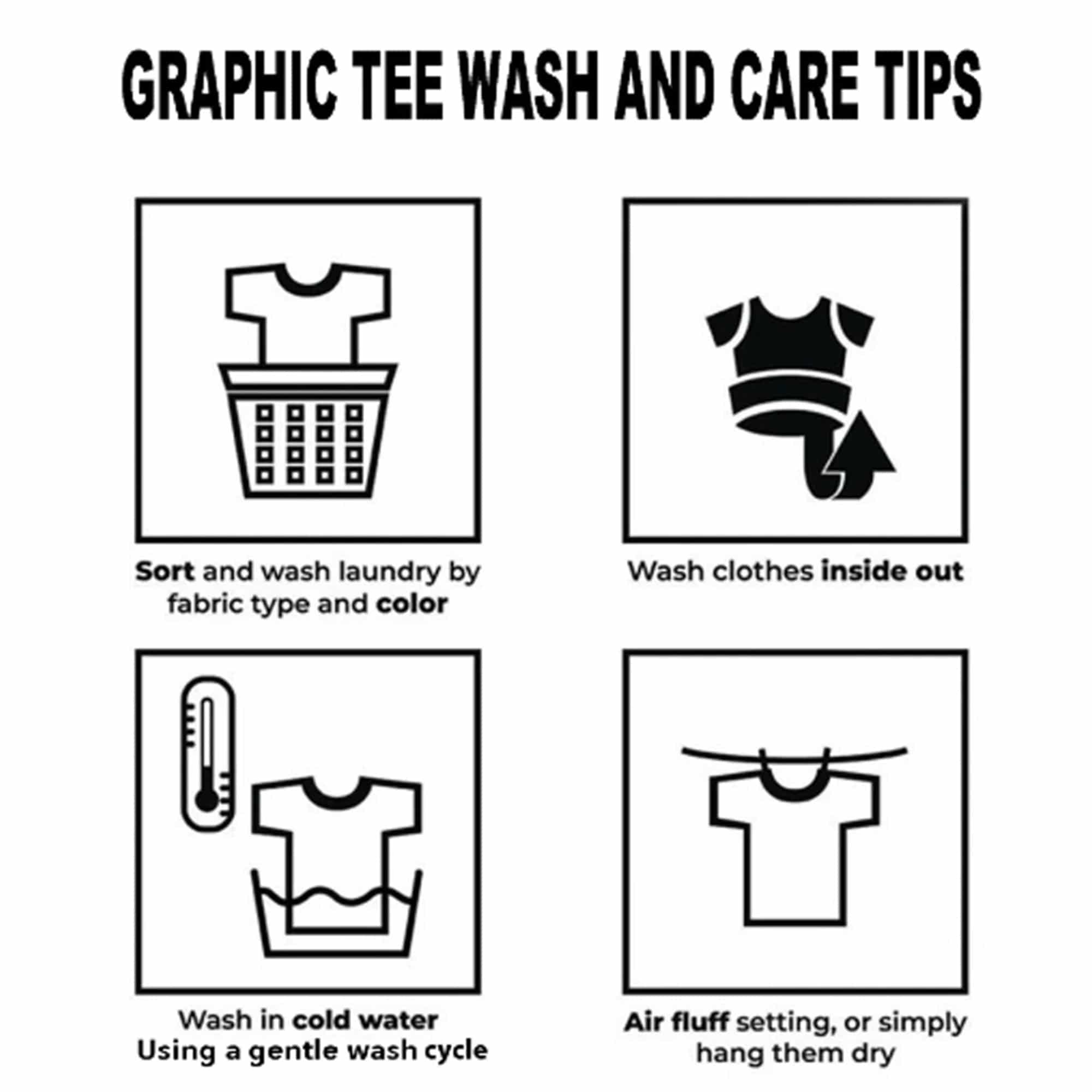 GRAPHIC TEE WASH AND CARE TIPS

Sort and wash laundry by fabric type and color

Wash clothes inside out

Wash in cold water
Using a gentle wash cycle

Air fluff setting, or simply hang them dry